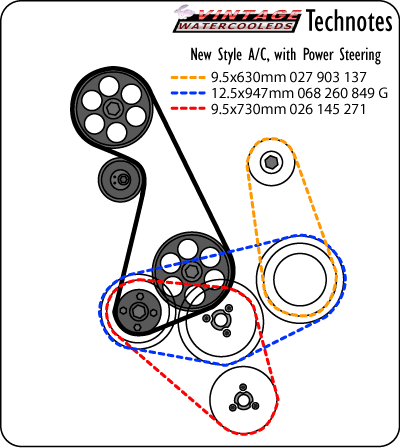 VINTAGE WATERCOOLEDS Technotes

New Style A/C, with Power Steering

9.5x630mm 027 903 137
12.5x947mm 068 260 849 G
9.5x730mm 026 145 271